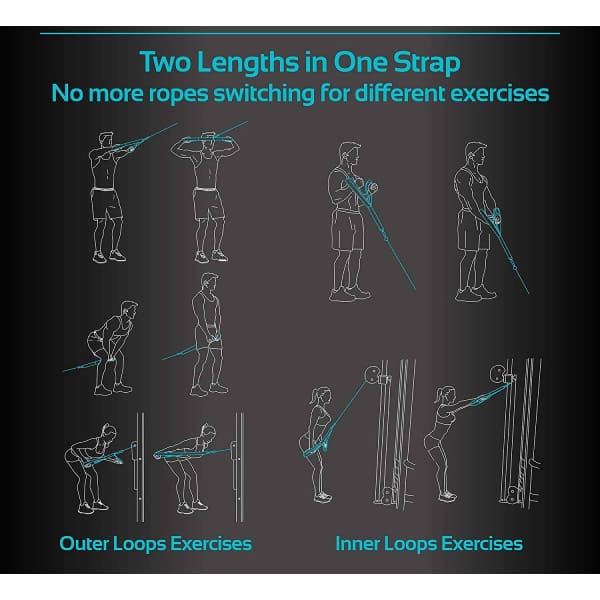 Two Lengths in One Strap
No more ropes switching for different exercises

Outer Loops Exercises

Inner Loops Exercises